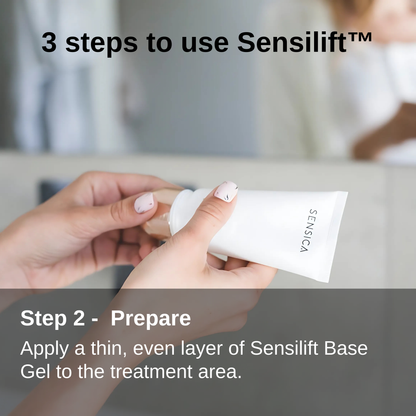 3 steps to use Sensilift™

SENSICA

Step 2 - Prepare

Apply a thin, even layer of Sensilift Base Gel to the treatment area.